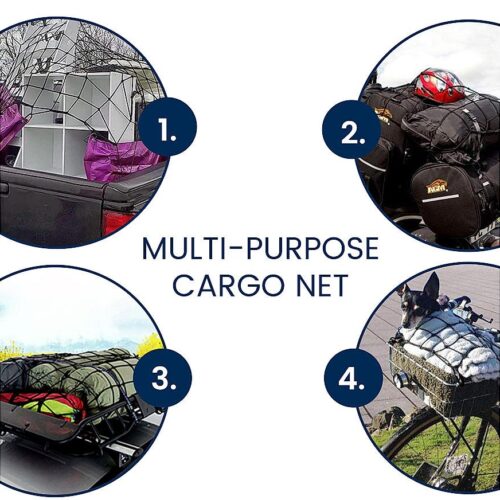 1.

2.

MULTI-PURPOSE CARGO NET

3.

4.